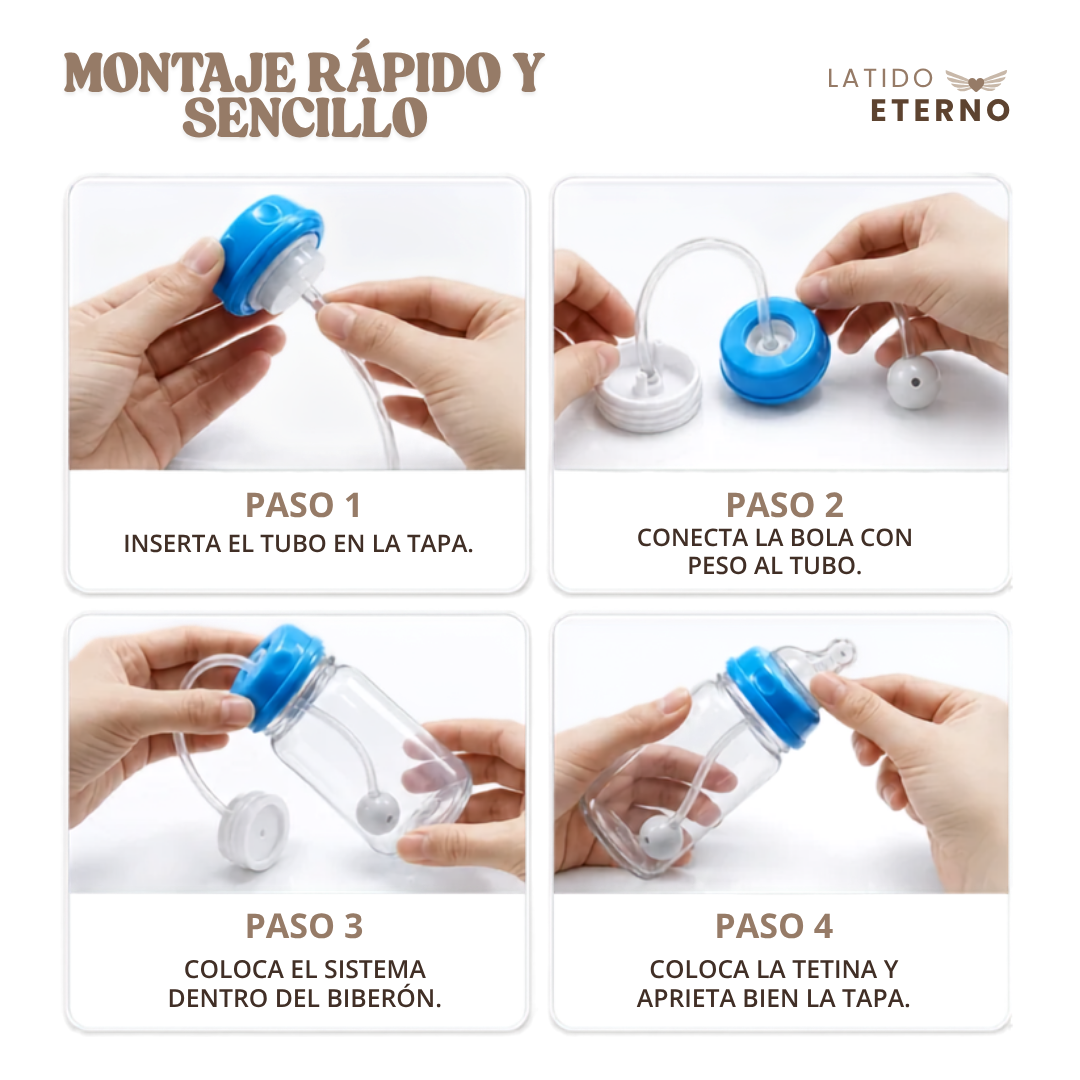 MONTAJE RÁPIDO Y SENCILLO

LATIDO ETERNO

PASO 1
INSERTA EL TUBO EN LA TAPA.

PASO 2
CONECTA LA BOLA CON PESO AL TUBO.

PASO 3
COLOCA EL SISTEMA DENTRO DEL BIBERÓN.

PASO 4
COLOCA LA TETINA Y APRIETA BIEN LA TAPA.